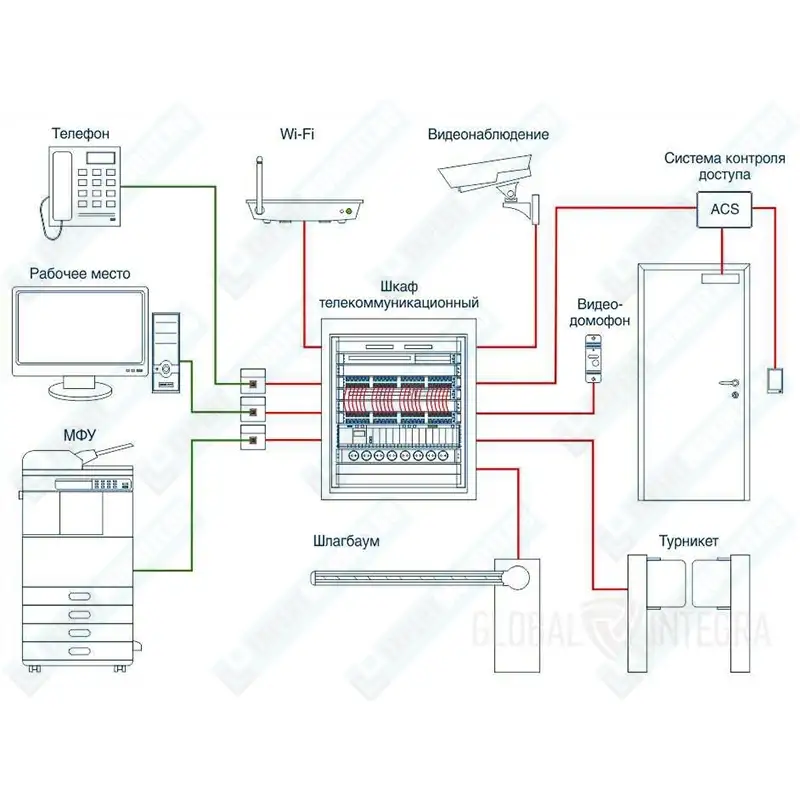 Телефон

Wi-Fi

Видеонаблюдение

Система контроля доступа

ACS

Рабочее место

Шкаф телекоммуникационный

Видео-домофон

МФУ

Шлагбаум

Турникет

GLOBAL INTEGRA